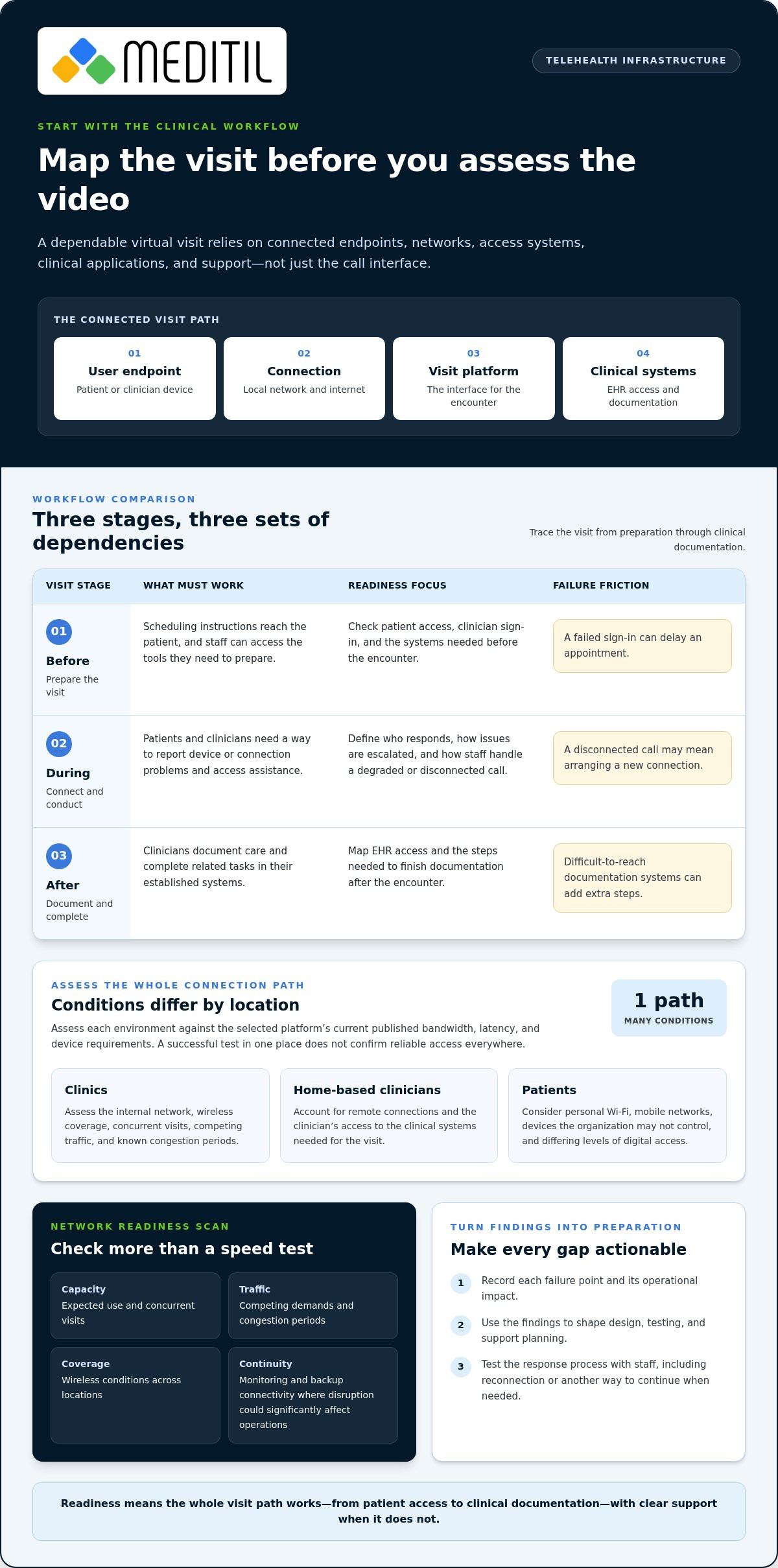 MEDITIL

TELEHEALTH INFRASTRUCTURE

START WITH THE CLINICAL WORKFLOW

Map the visit before you assess the video

A dependable virtual visit relies on connected endpoints, networks, access systems, clinical applications, and support—not just the call interface.

THE CONNECTED VISIT PATH

01
User endpoint
Patient or clinician device

02
Connection
Local network and internet

03
Visit platform
The interface for the encounter

04
Clinical systems
EHR access and documentation

WORKFLOW COMPARISON

Three stages, three sets of dependencies

Trace the visit from preparation through clinical documentation.

| VISIT STAGE | WHAT MUST WORK | READINESS FOCUS | FAILURE FRICTION |
|---|---|---|---|
| 01 Before Prepare the visit | Scheduling instructions reach the patient, and staff can access the tools they need to prepare. | Check patient access, clinician sign-in, and the systems needed before the encounter. | A failed sign-in can delay an appointment. |
| 02 During Connect and conduct | Patients and clinicians need a way to report device or connection problems and access assistance. | Define who responds, how issues are escalated, and how staff handle a degraded or disconnected call. | A disconnected call may mean arranging a new connection. |
| 03 After Document and complete | Clinicians document care and complete related tasks in their established systems. | Map EHR access and the steps needed to finish documentation after the encounter. | Difficult-to-reach documentation systems can add extra steps. |

ASSESS THE WHOLE CONNECTION PATH

Conditions differ by location

Assess each environment against the selected platform's current published bandwidth, latency, and device requirements. A successful test in one place does not confirm reliable access everywhere.

1 path
MANY CONDITIONS

Clinics
Assess the internal network, wireless coverage, concurrent visits, competing traffic, and known congestion periods.

Home-based clinicians
Account for remote connections and the clinician's access to the clinical systems needed for the visit.

Patients
Consider personal Wi-Fi, mobile networks, devices the organization may not control, and differing levels of digital access.

NETWORK READINESS SCAN

Check more than a speed test

Capacity
Expected use and concurrent visits

Traffic
Competing demands and congestion periods

Coverage
Wireless conditions across locations

Continuity
Monitoring and backup connectivity where disruption could significantly affect operations

TURN FINDINGS INTO PREPARATION

Make every gap actionable

1 Record each failure point and its operational impact.

2 Use the findings to shape design, testing, and support planning.

3 Test the response process with staff, including reconnection or another way to continue when needed.

Readiness means the whole visit path works—from patient access to clinical documentation—with clear support when it does not.